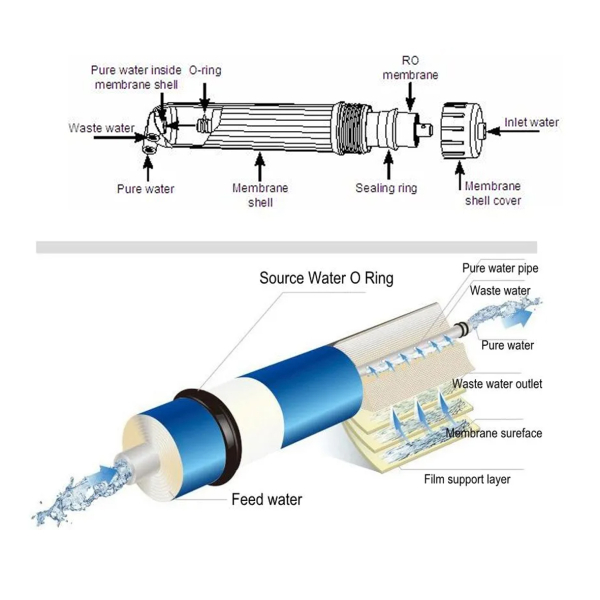 Pure water inside membrane shell

O-ring

RO membrane

Waste water

Inlet water

Pure water

Membrane shell

Sealing ring

Membrane shell cover

Source Water O Ring

Pure water pipe

Waste water

Pure water

Waste water outlet

Membrane sureface

Film support layer

Feed water