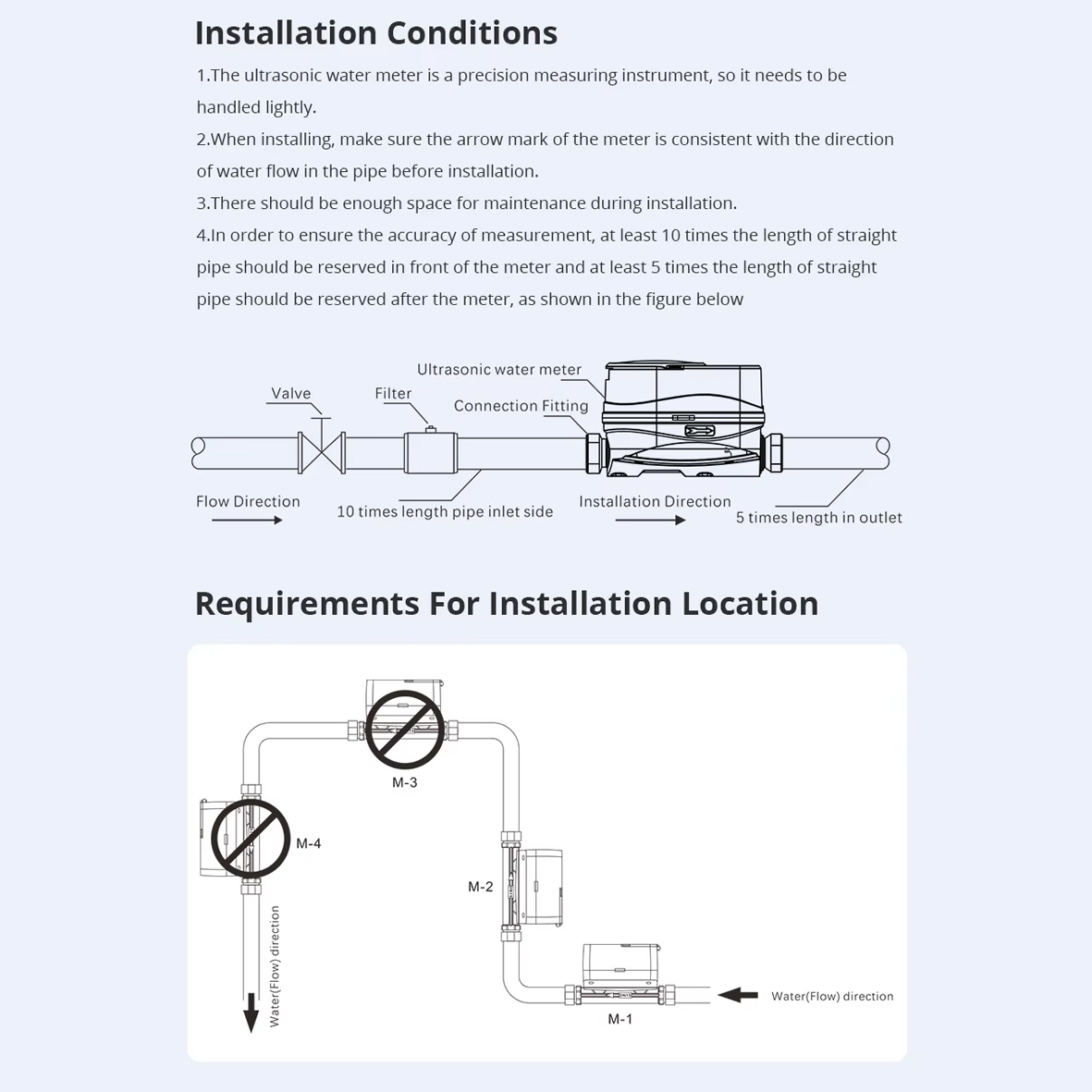 Installation Conditions

1.The ultrasonic water meter is a precision measuring instrument, so it needs to be handled lightly.

2.When installing, make sure the arrow mark of the meter is consistent with the direction of water flow in the pipe before installation.

3.There should be enough space for maintenance during installation.

4.In order to ensure the accuracy of measurement, at least 10 times the length of straight pipe should be reserved in front of the meter and at least 5 times the length of straight pipe should be reserved after the meter, as shown in the figure below

Ultrasonic water meter
Valve
Filter
Connection Fitting
Flow Direction
10 times length pipe inlet side
Installation Direction
5 times length in outlet

Requirements For Installation Location

M-3
M-4
M-2
M-1
Water(Flow) direction
Water(Flow) direction