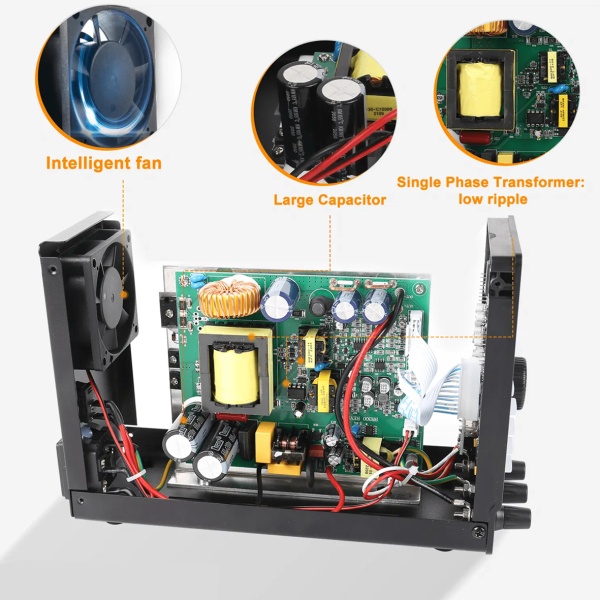 Intelligent fan

Large Capacitor

Single Phase Transformer: low ripple