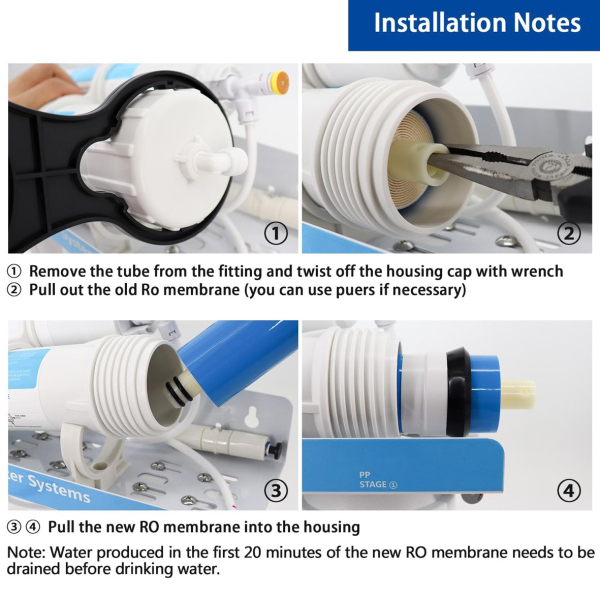 Installation Notes

①

②

① Remove the tube from the fitting and twist off the housing cap with wrench
② Pull out the old Ro membrane (you can use puers if necessary)

er Systems

③

PP
STAGE ①

④

③ ④ Pull the new RO membrane into the housing

Note: Water produced in the first 20 minutes of the new RO membrane needs to be drained before drinking water.