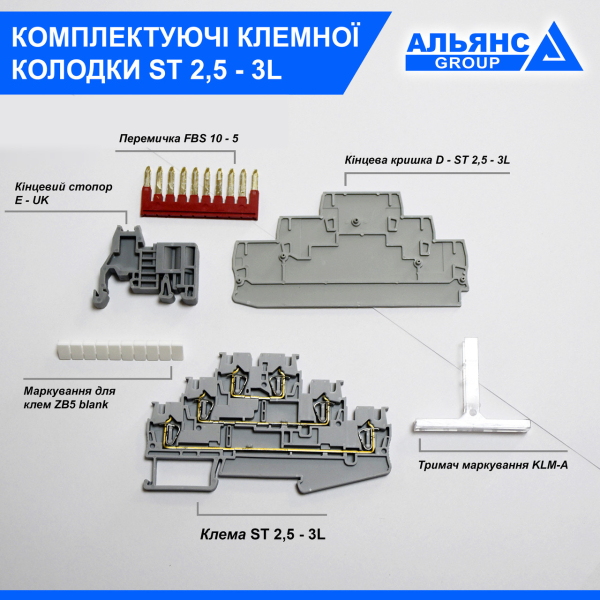 КОМПЛЕКТУЮЧІ КЛЕМНОЇ КОЛОДКИ ST 2,5 - 3L

АЛЬЯНС GROUP

Перемичка FBS 10 - 5

Кінцева кришка D - ST 2,5 - 3L

Кінцевий стопор E - UK

Маркування для клем ZB5 blank

Тримач маркування KLM-A

Клема ST 2,5 - 3L