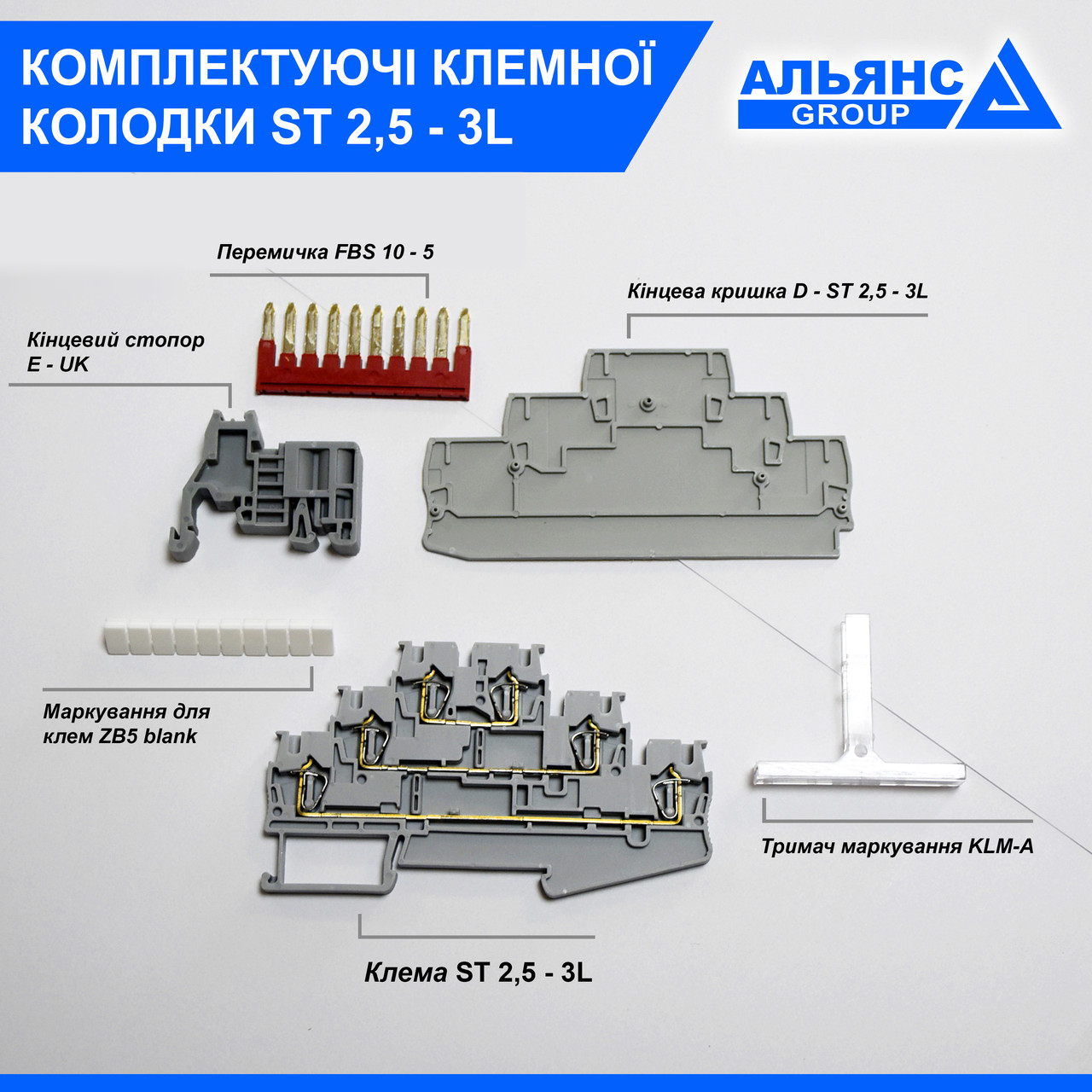 КОМПЛЕКТУЮЧІ КЛЕМНОЇ КОЛОДКИ ST 2,5 - 3L

АЛЬЯНС GROUP

Перемичка FBS 10 - 5

Кінцева кришка D - ST 2,5 - 3L

Кінцевий стопор E - UK

Маркування для клем ZB5 blank

Тримач маркування KLM-A

Клема ST 2,5 - 3L