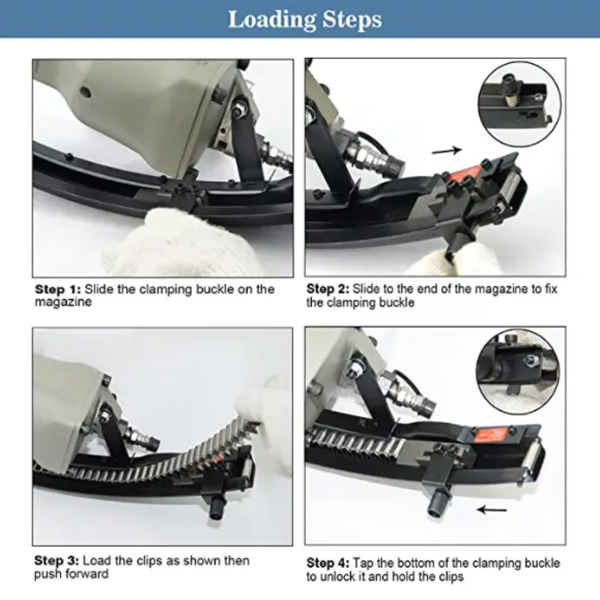 Loading Steps

Step 1: Slide the clamping buckle on the magazine

Step 2: Slide to the end of the magazine to fix the clamping buckle

Step 3: Load the clips as shown then push forward

Step 4: Tap the bottom of the clamping buckle to unlock it and hold the clips