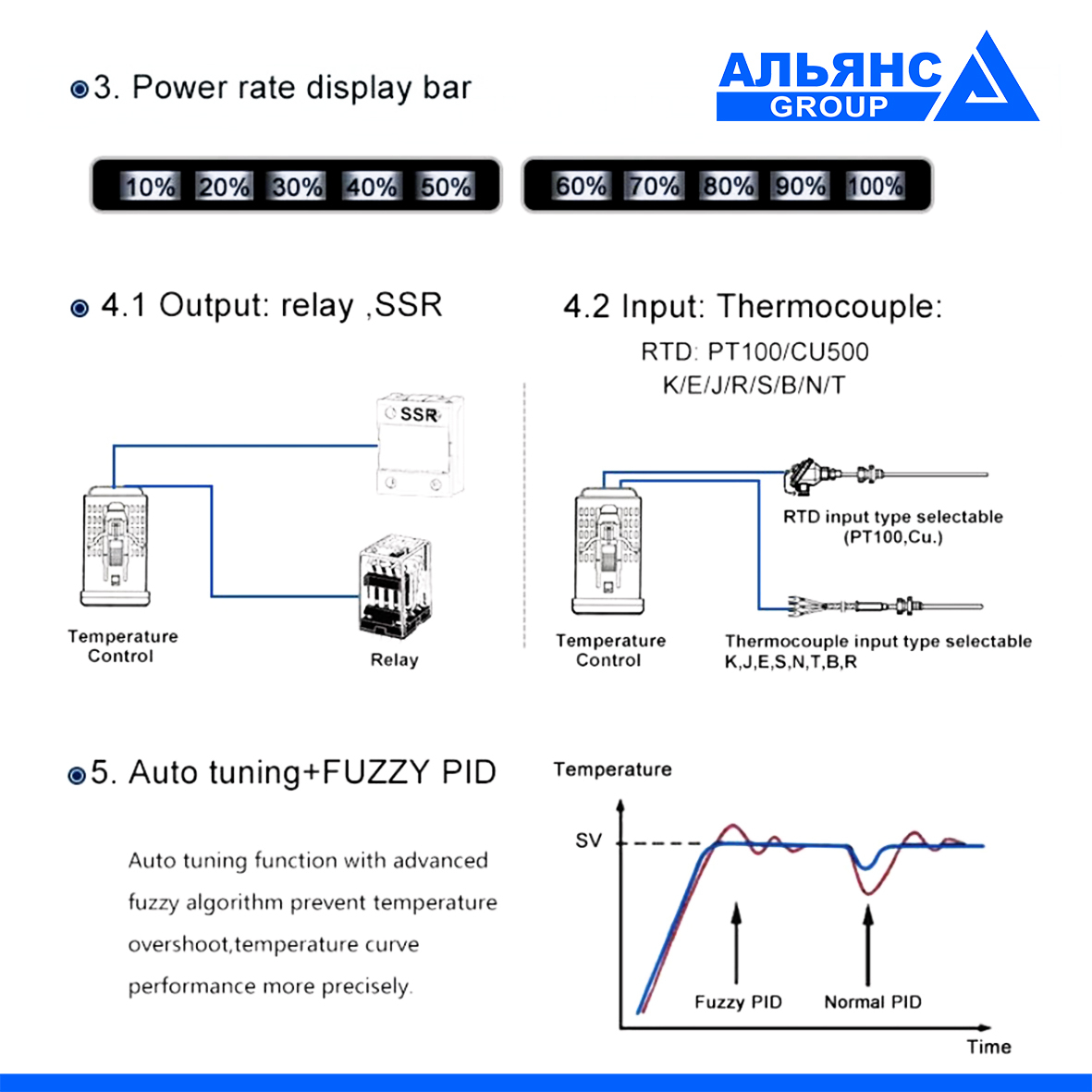 3. Power rate display bar

АЛЬЯНС GROUP

10% 20% 30% 40% 50%

60% 70% 80% 90% 100%

4.1 Output: relay ,SSR

SSR

Temperature Control

Relay

4.2 Input: Thermocouple:

RTD: PT100/CU500
K/E/J/R/S/B/N/T

RTD input type selectable (PT100,Cu.)

Temperature Control

Thermocouple input type selectable K,J,E,S,N,T,B,R

5. Auto tuning+FUZZY PID

Auto tuning function with advanced fuzzy algorithm prevent temperature overshoot,temperature curve performance more precisely.

Temperature

SV

Fuzzy PID

Normal PID

Time