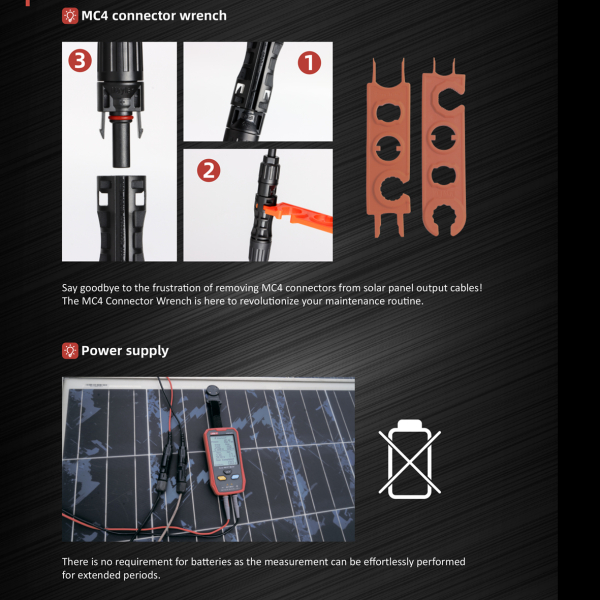 MC4 connector wrench

3

1

2

Say goodbye to the frustration of removing MC4 connectors from solar panel output cables! The MC4 Connector Wrench is here to revolutionize your maintenance routine.

Power supply

There is no requirement for batteries as the measurement can be effortlessly performed for extended periods.