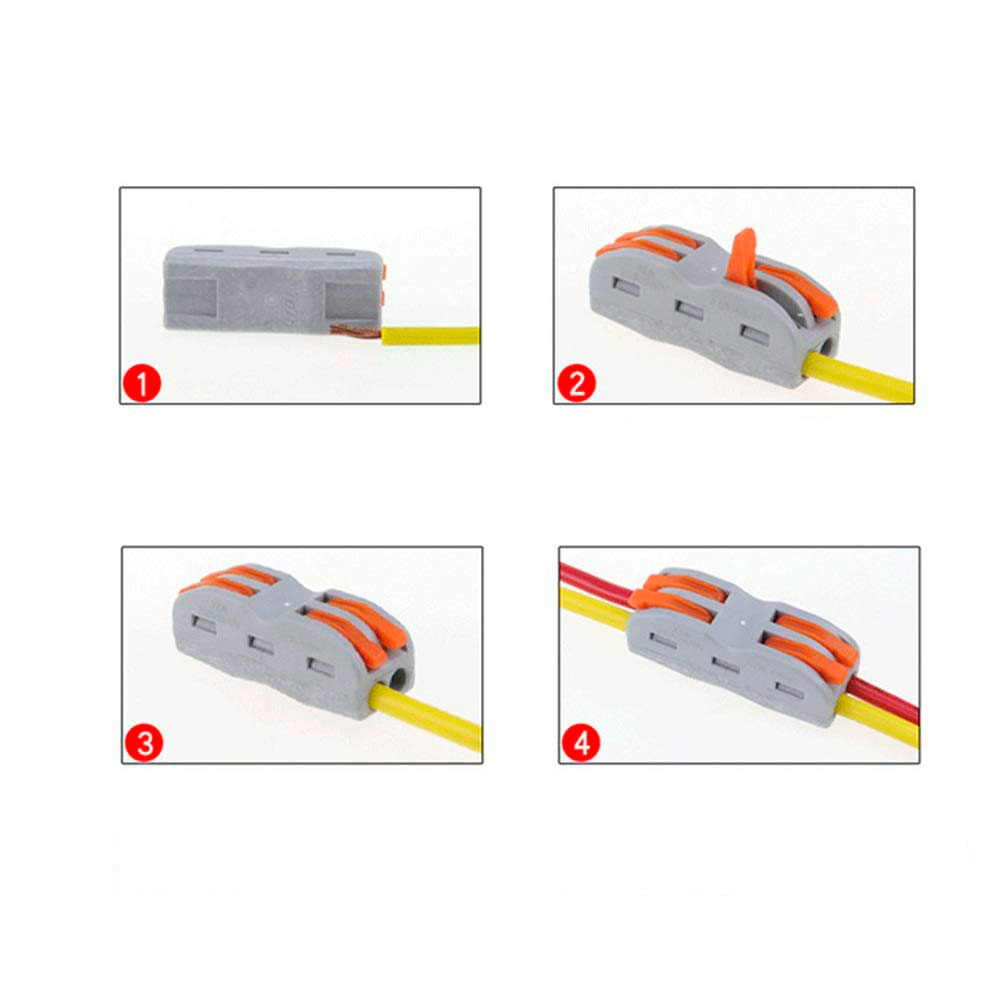 1

2

3

4