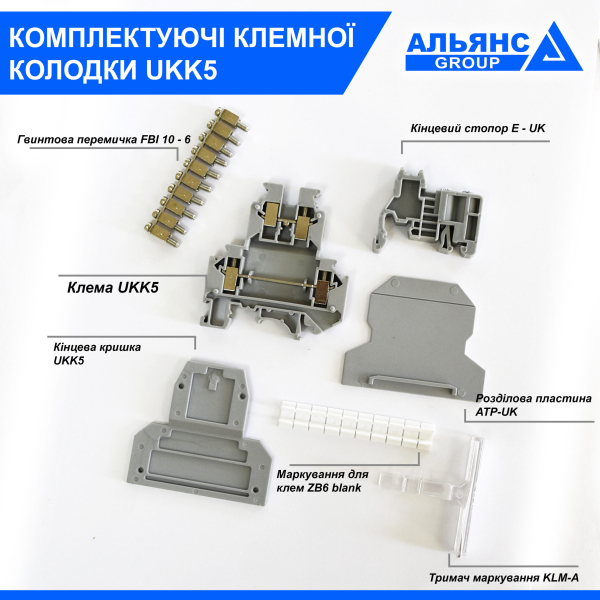 КОМПЛЕКТУЮЧІ КЛЕМНОЇ КОЛОДКИ UKK5

АЛЬЯНС GROUP

Гвинтова перемичка FBI 10 - 6

Кінцевий стопор E - UK

Клема UKK5

Кінцева кришка UKK5

Розділова пластина ATP-UK

Маркування для клем ZB6 blank

Тримач маркування KLM-A