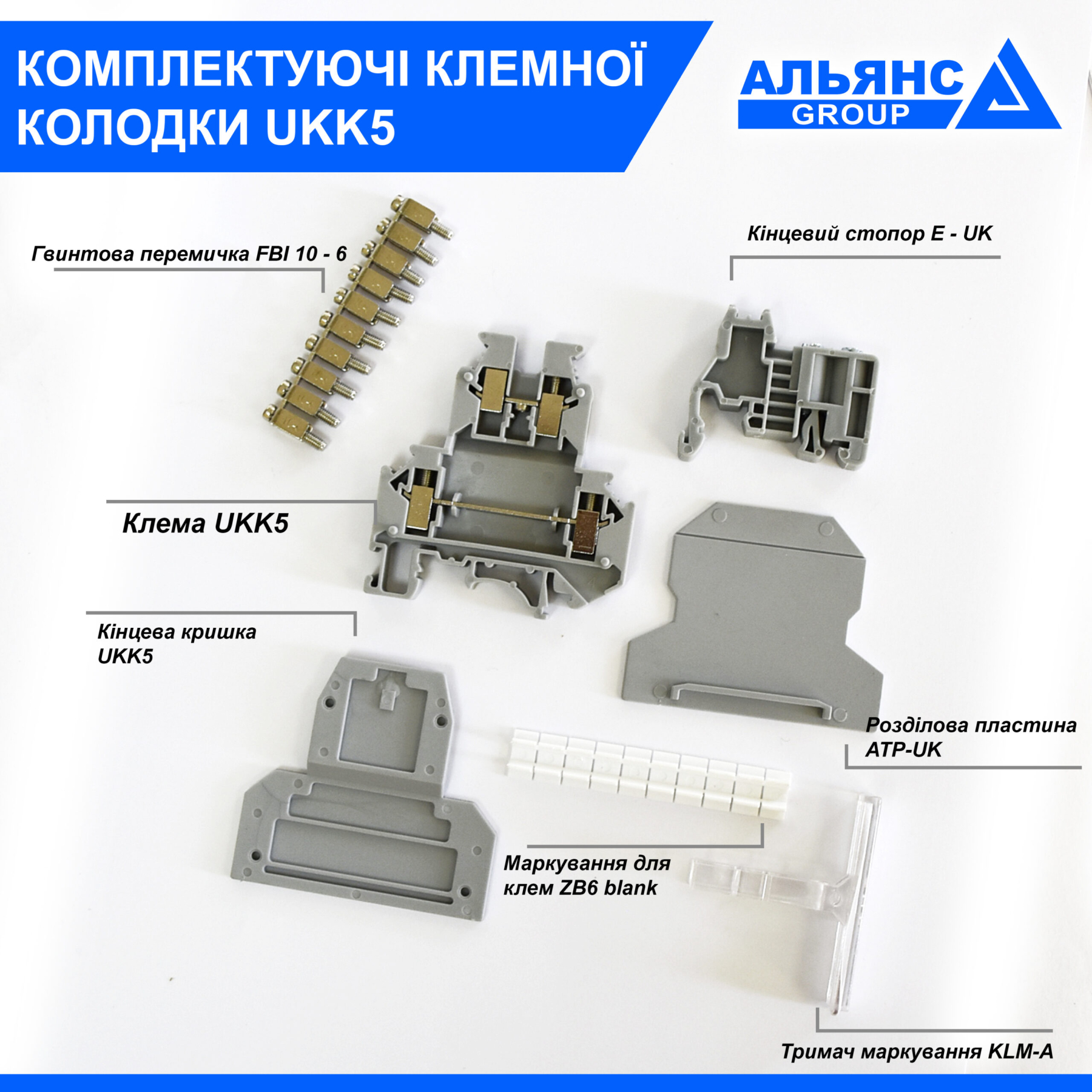 КОМПЛЕКТУЮЧІ КЛЕМНОЇ КОЛОДКИ UKK5

АЛЬЯНС
GROUP

Гвинтова перемичка FBI 10 - 6

Кінцевий стопор E - UK

Клема UKK5

Кінцева кришка UKK5

Розділова пластина ATP-UK

Маркування для клем ZB6 blank

Тримач маркування KLM-A