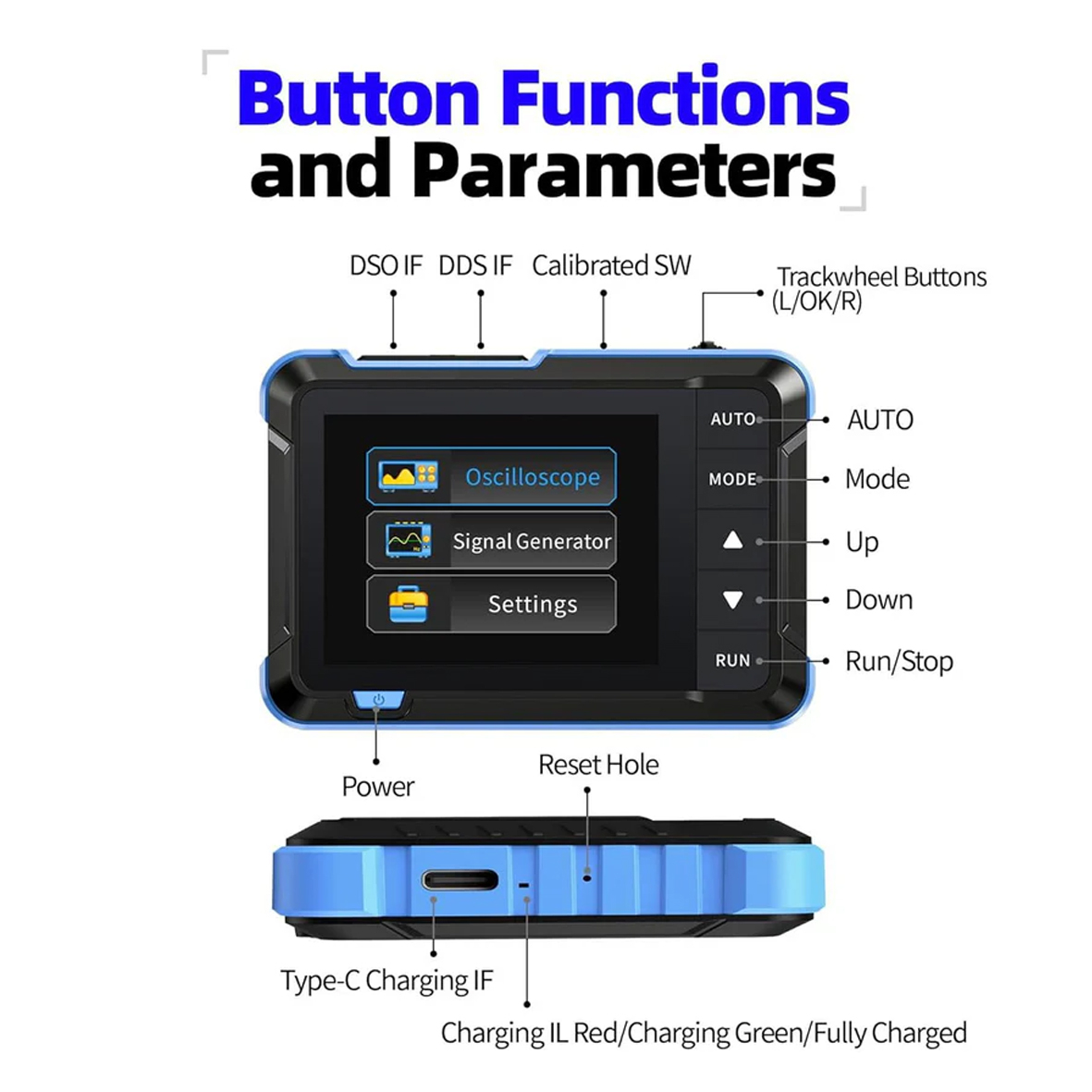 Button Functions and Parameters

DSO IF DDS IF Calibrated SW

Trackwheel Buttons (L/OK/R)

Oscilloscope

Signal Generator

Settings

AUTO

MODE

RUN

AUTO

Mode

Up

Down

Run/Stop

Power

Reset Hole

Type-C Charging IF

Charging IL Red/Charging Green/Fully Charged