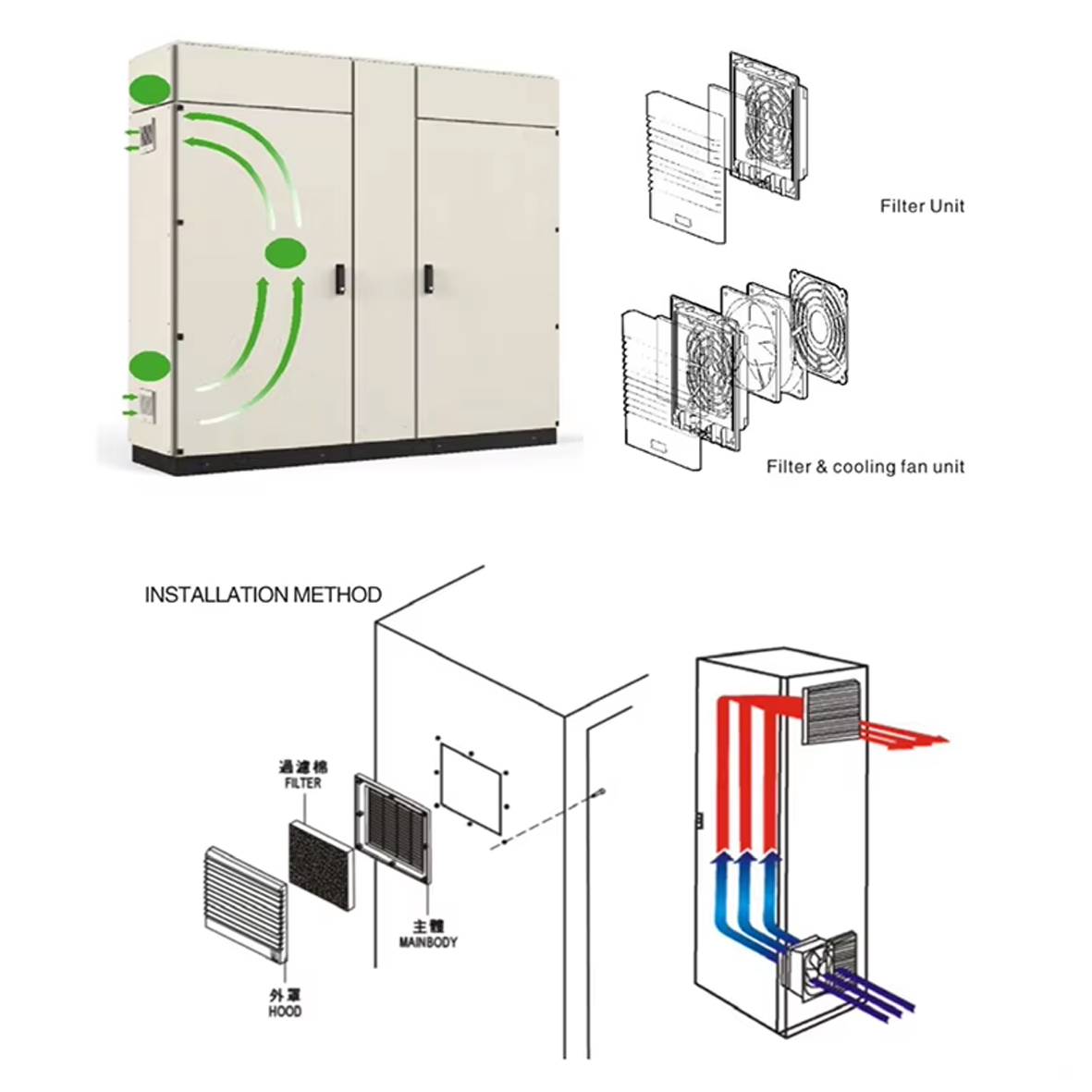 Filter Unit

Filter & cooling fan unit

INSTALLATION METHOD

過濾棉
FILTER

主體
MAINBODY

外罩
HOOD