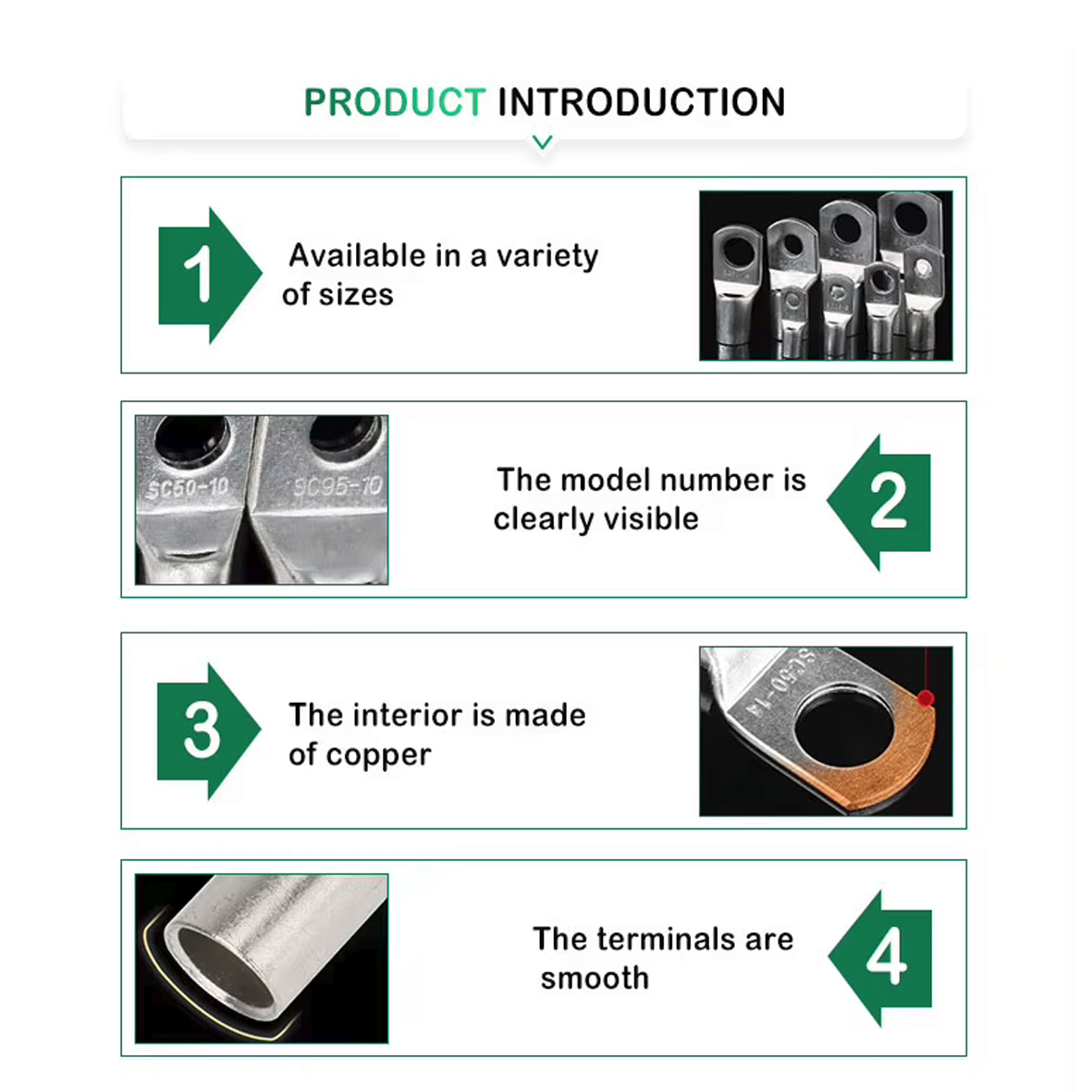 PRODUCT INTRODUCTION

1
Available in a variety of sizes

SC50-10
SC95-10

The model number is clearly visible
2

3
The interior is made of copper

SC50-14

The terminals are smooth
4