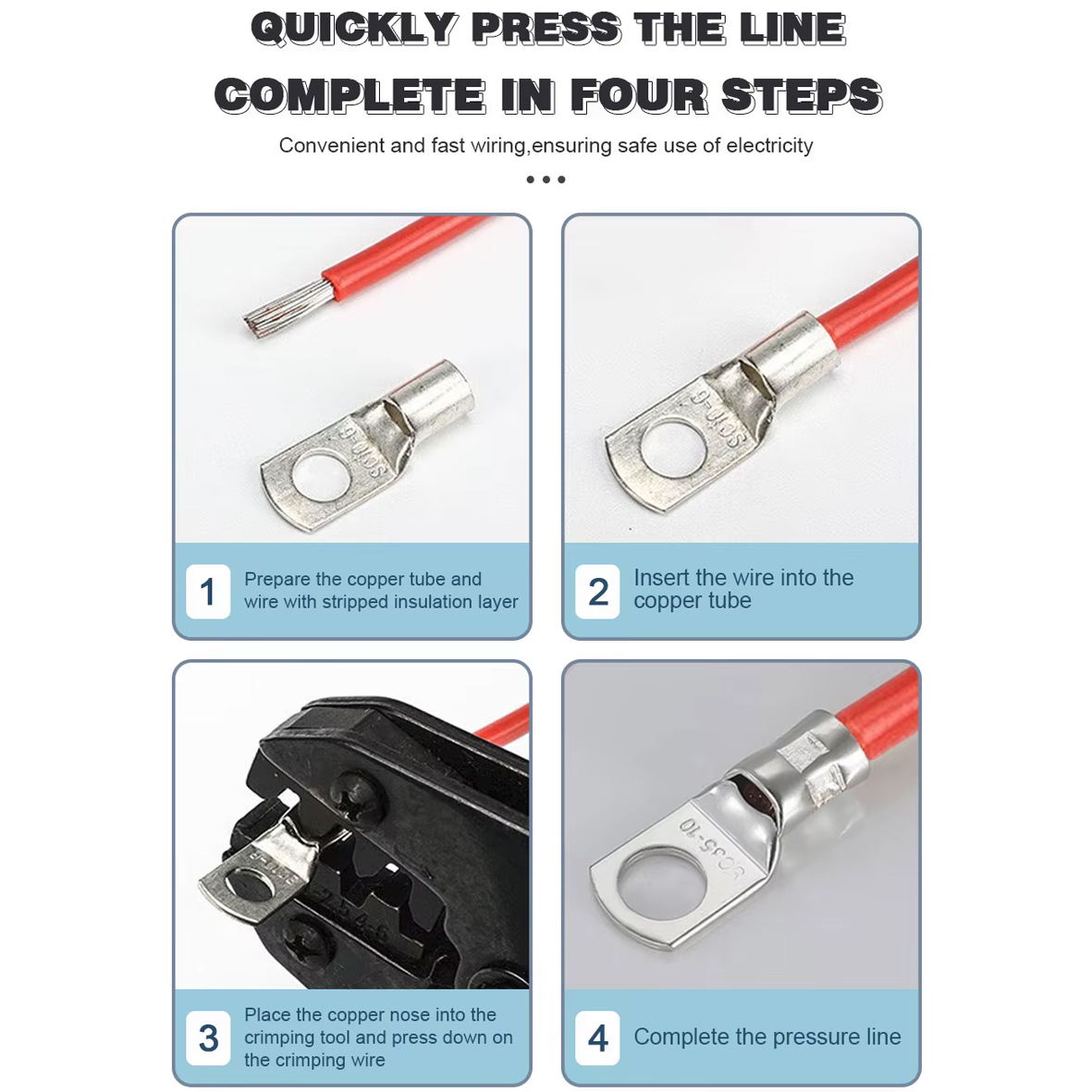 QUICKLY PRESS THE LINE
COMPLETE IN FOUR STEPS

Convenient and fast wiring,ensuring safe use of electricity

SC10-6

1 Prepare the copper tube and wire with stripped insulation layer

SC10-6

2 Insert the wire into the copper tube

3 Place the copper nose into the crimping tool and press down on the crimping wire

SC35-10

4 Complete the pressure line