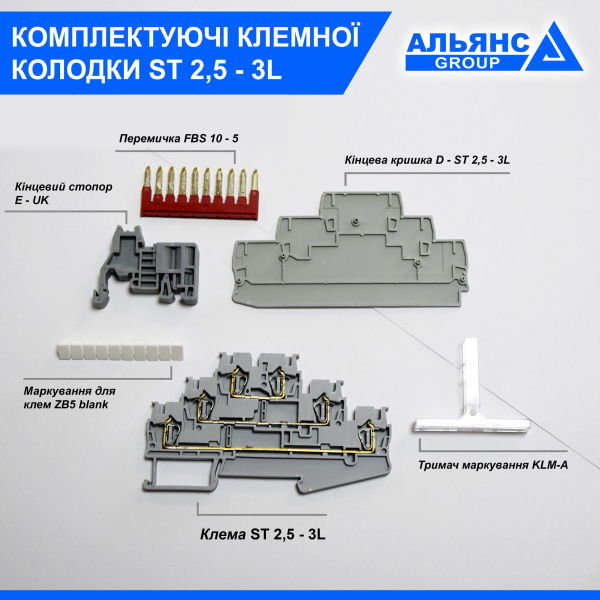 КОМПЛЕКТУЮЧІ КЛЕМНОЇ КОЛОДКИ ST 2,5 - 3L

АЛЬЯНС GROUP

Перемичка FBS 10 - 5

Кінцева кришка D - ST 2,5 - 3L

Кінцевий стопор E - UK

Маркування для клем ZB5 blank

Тримач маркування KLM-A

Клема ST 2,5 - 3L