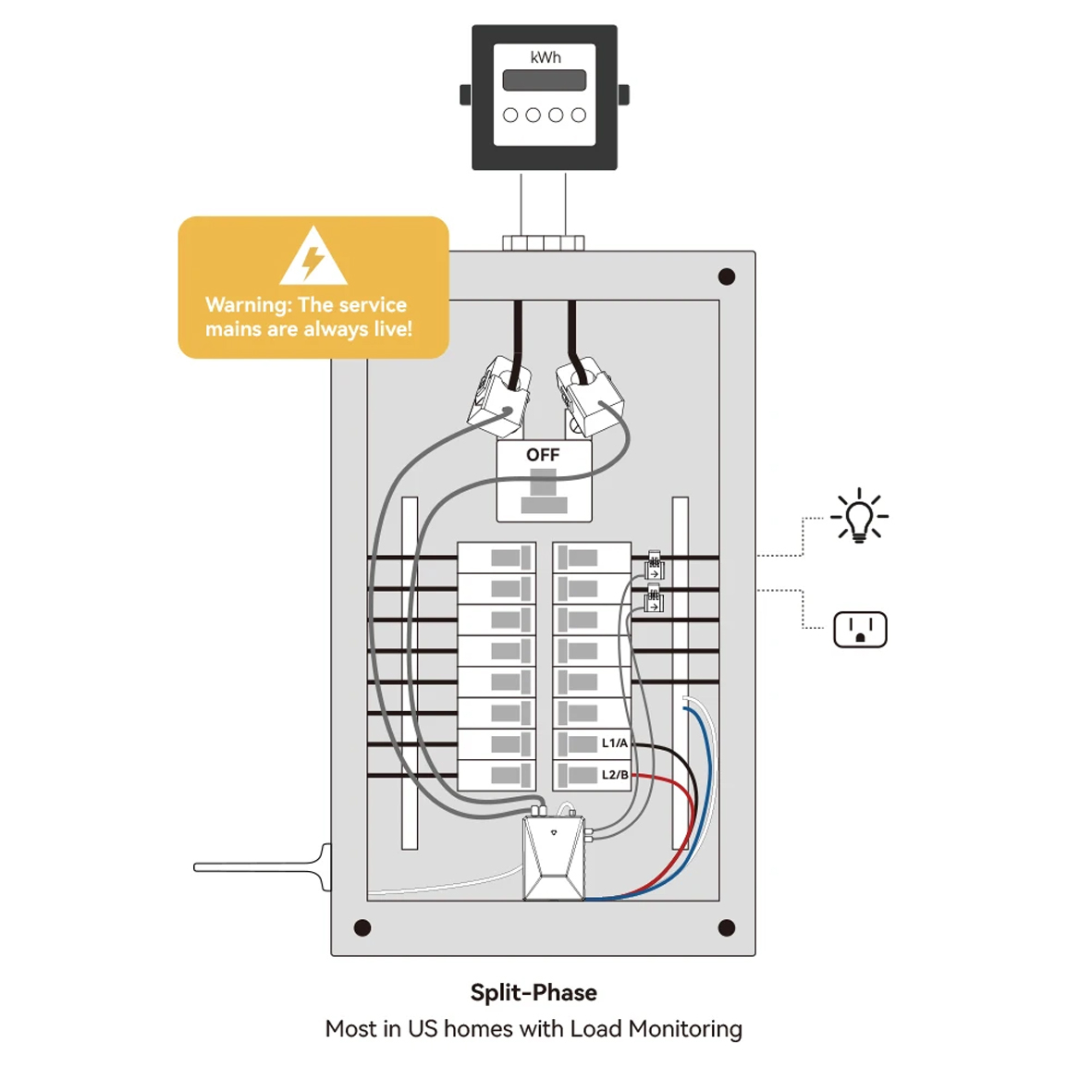 kWh

Warning: The service mains are always live!

OFF

L1/A

L2/B

Split-Phase

Most in US homes with Load Monitoring