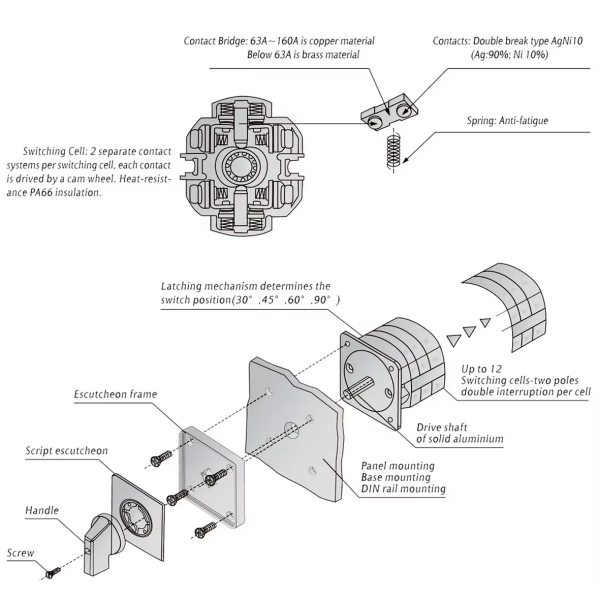 Contact Bridge: 63A～160A is copper material
Below 63A is brass material

Contacts: Double break type AgNi10
(Ag:90%; Ni 10%)

Spring: Anti-fatigue

Switching Cell: 2 separate contact systems per switching cell, each contact is drived by a cam wheel. Heat-resistance PA66 insulation.

Latching mechanism determines the switch position(30° ,45° ,60° ,90° )

Up to 12
Switching cells-two poles double interruption per cell

Escutcheon frame

Drive shaft
of solid aluminium

Script escutcheon

Panel mounting
Base mounting
DIN rail mounting

Handle

Screw