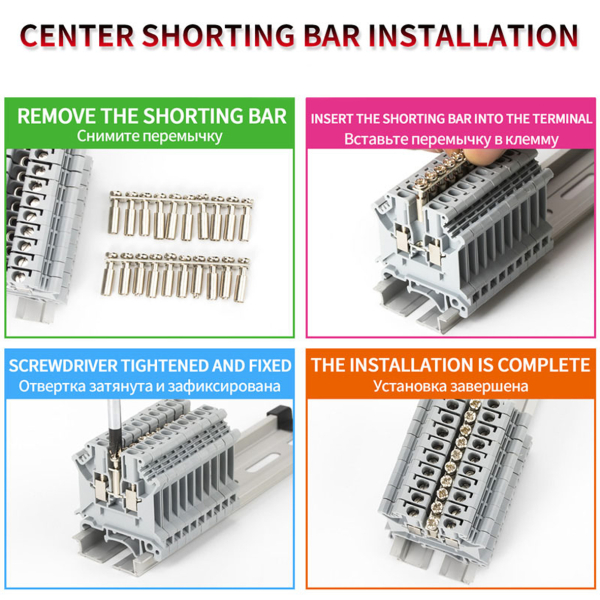 CENTER SHORTING BAR INSTALLATION

REMOVE THE SHORTING BAR
Снимите перемычку

INSERT THE SHORTING BAR INTO THE TERMINAL
Вставьте перемычку в клемму

SCREWDRIVER TIGHTENED AND FIXED
Отвертка затянута и зафиксирована

THE INSTALLATION IS COMPLETE
Установка завершена